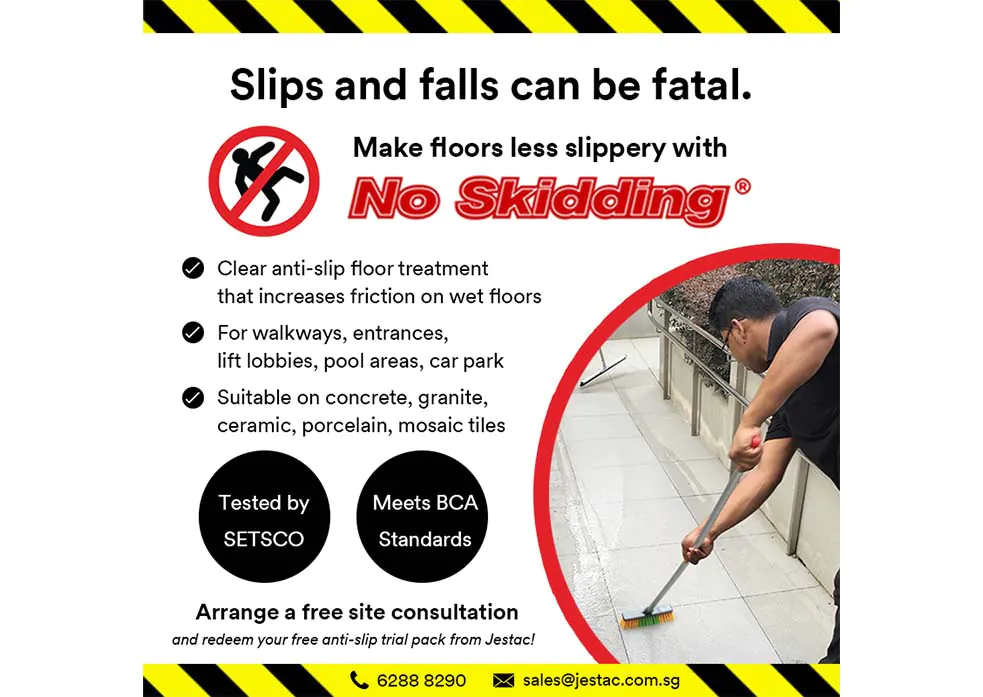 Slips and falls can be fatal.

Make floors less slippery with

No Skidding®

Clear anti-slip floor treatment that increases friction on wet floors

For walkways, entrances, lift lobbies, pool areas, car park

Suitable on concrete, granite, ceramic, porcelain, mosaic tiles

Tested by SETSCO

Meets BCA Standards

Arrange a free site consultation

and redeem your free anti-slip trial pack from Jestac!

6288 8290

sales@jestac.com.sg