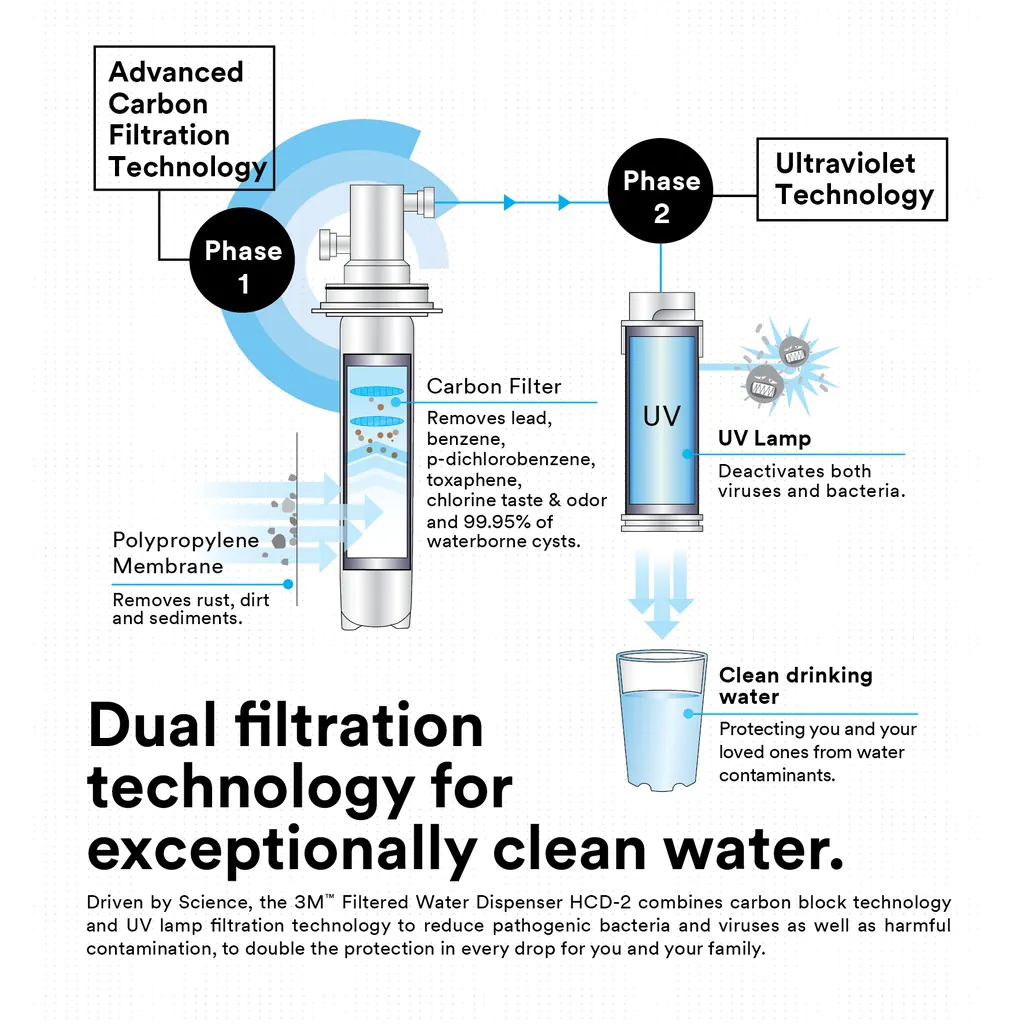 Advanced Carbon Filtration Technology

Phase 1

Phase 2

Ultraviolet Technology

Carbon Filter

Removes lead, benzene, p-dichlorobenzene, toxaphene, chlorine taste & odor and 99.95% of waterborne cysts.

UV

UV Lamp

Deactivates both viruses and bacteria.

Polypropylene Membrane

Removes rust, dirt and sediments.

Clean drinking water

Protecting you and your loved ones from water contaminants.

Dual filtration technology for exceptionally clean water.

Driven by Science, the 3M™ Filtered Water Dispenser HCD-2 combines carbon block technology and UV lamp filtration technology to reduce pathogenic bacteria and viruses as well as harmful contamination, to double the protection in every drop for you and your family.