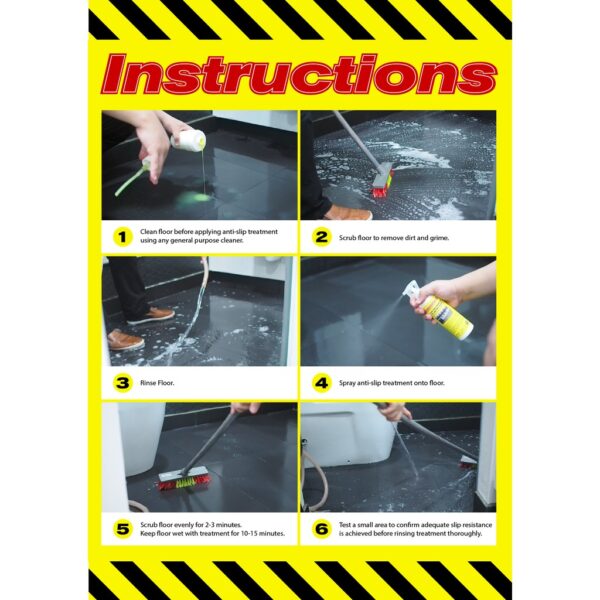 Instructions

1 Clean floor before applying anti-slip treatment using any general purpose cleaner.

2 Scrub floor to remove dirt and grime.

3 Rinse Floor.

4 Spray anti-slip treatment onto floor.

5 Scrub floor evenly for 2-3 minutes.
Keep floor wet with treatment for 10-15 minutes.

6 Test a small area to confirm adequate slip resistance is achieved before rinsing treatment thoroughly.